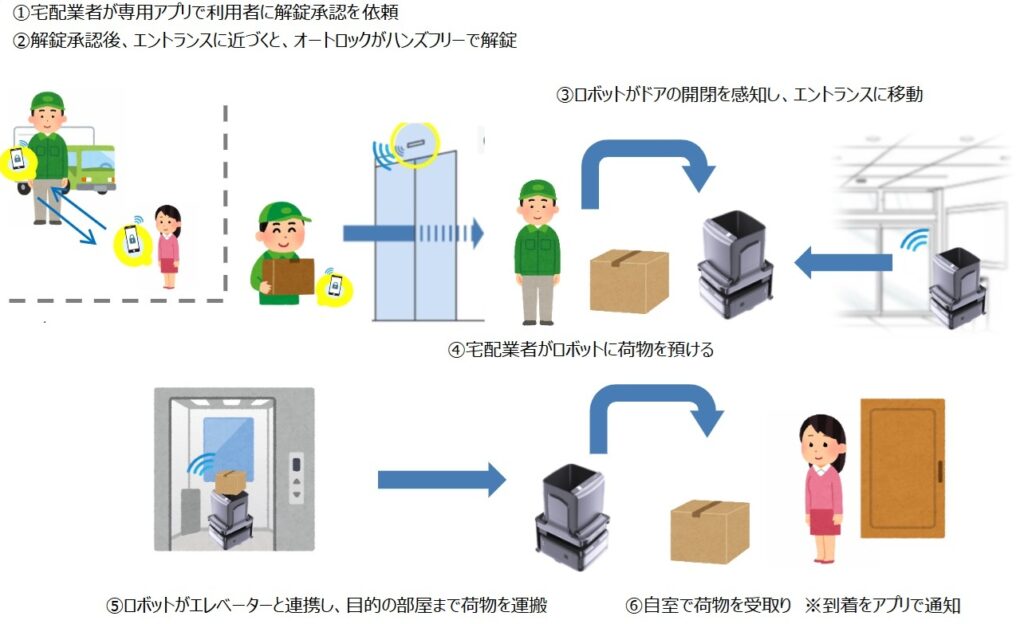 ①宅配業者が専用アプリで利用者に解錠承認を依頼
②解錠承認後、エントランスに近づくと、オートロックがハンズフリーで解錠

③ロボットがドアの開閉を感知し、エントランスに移動

④宅配業者がロボットに荷物を預ける

⑤ロボットがエレベーターと連携し、目的の部屋まで荷物を運搬

⑥自室で荷物を受取り ※到着をアプリで通知